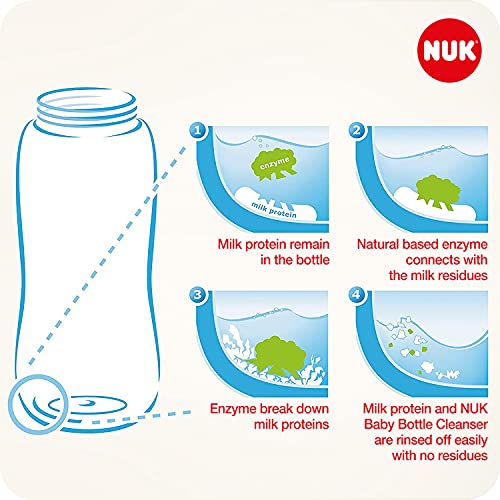 NUK

1
enzyme
milk protein
Milk protein remain in the bottle

2
Natural based enzyme connects with the milk residues

3
Enzyme break down milk proteins

4
Milk protein and NUK Baby Bottle Cleanser are rinsed off easily with no residues